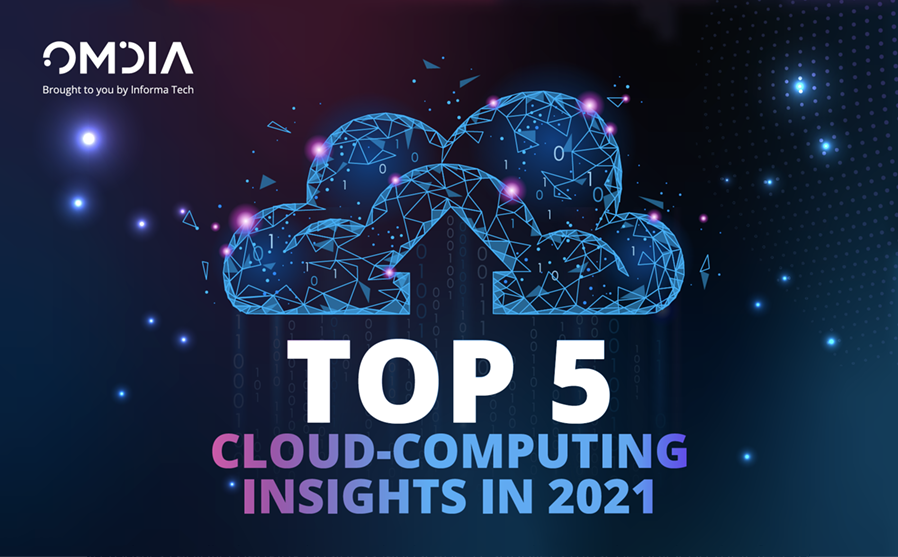 OMDIA
Brought to you by Informa Tech

TOP 5
CLOUD-COMPUTING INSIGHTS IN 2021